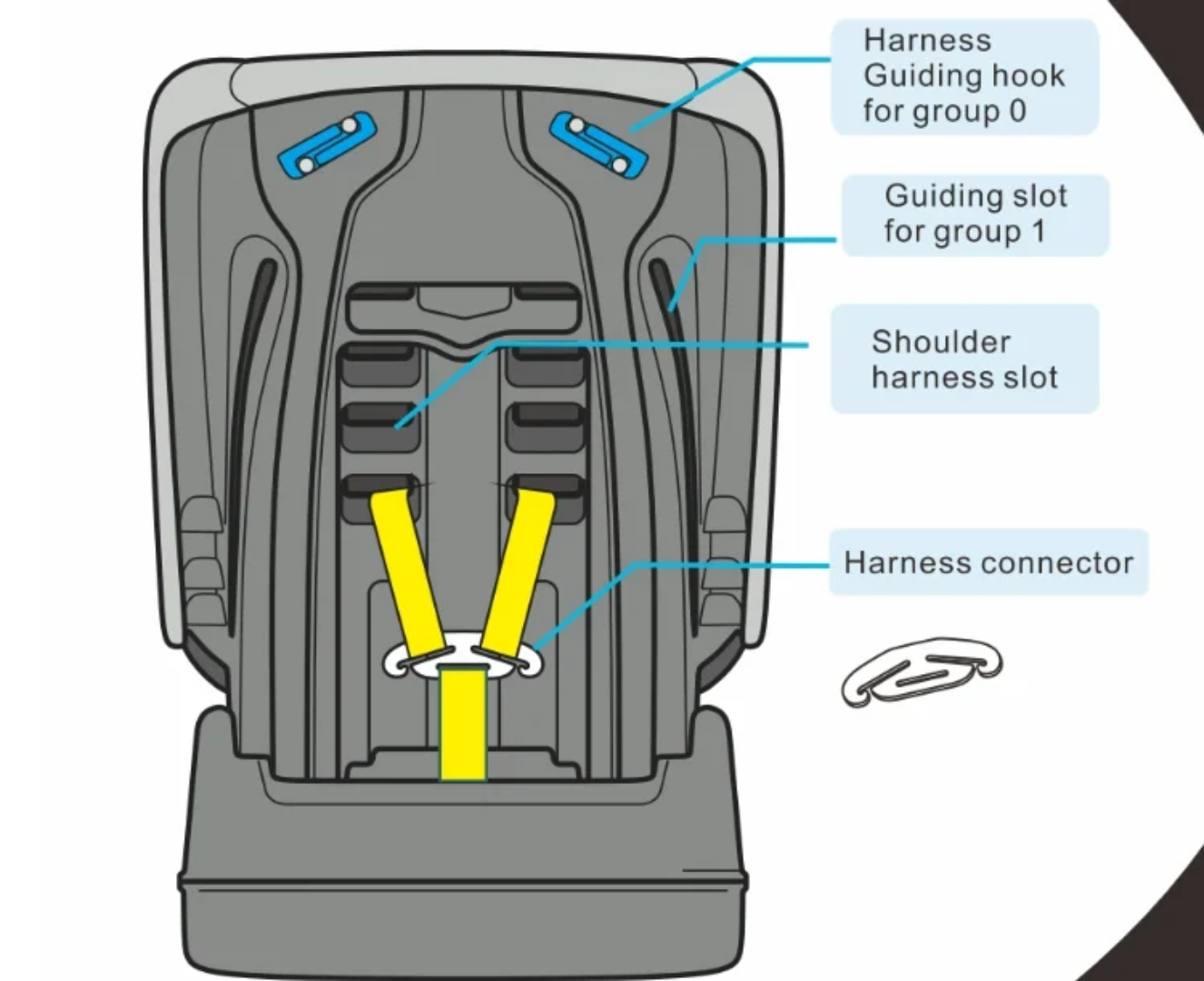 Harness Guiding hook for group 0

Guiding slot for group 1

Shoulder harness slot

Harness connector